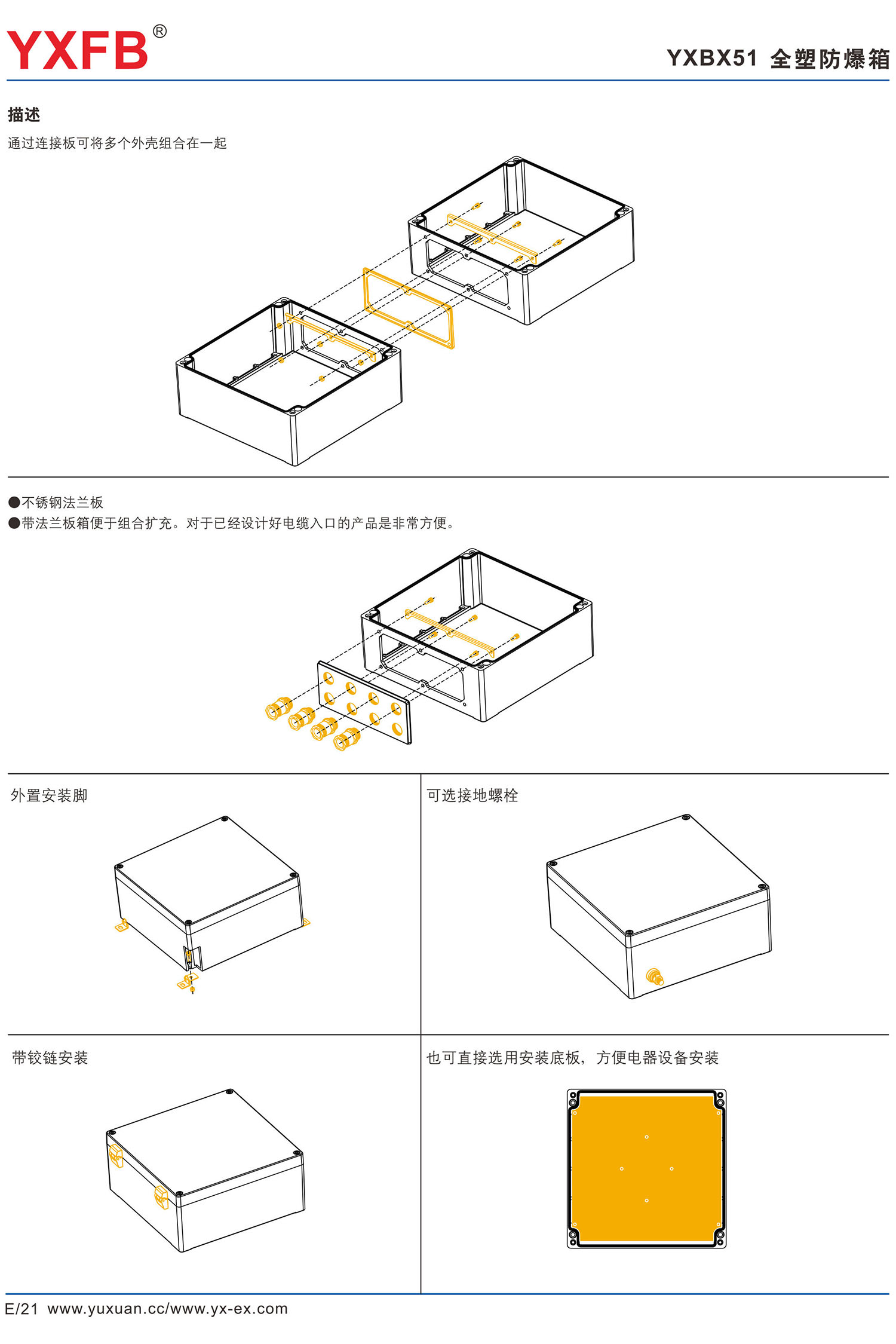 YXFB®

YXBX51 全塑防爆箱

描述

通过连接板可将多个外壳组合在一起

●不锈钢法兰板
●带法兰板箱便于组合扩充。对于已经设计好电缆入口的产品是非常方便。

外置安装脚

可选接地螺栓

带铰链安装

也可直接选用安装底板，方便电器设备安装

E/21 www.yuxuan.cc/www.yx-ex.com